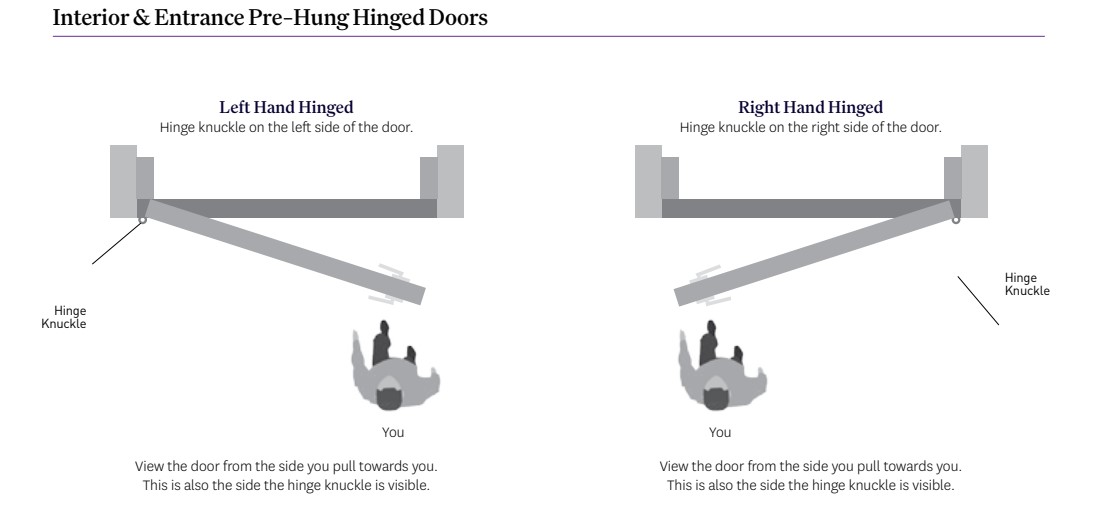 Interior & Entrance Pre-Hung Hinged Doors

Left Hand Hinged
Hinge knuckle on the left side of the door.

Hinge Knuckle

You

View the door from the side you pull towards you. This is also the side the hinge knuckle is visible.

Right Hand Hinged
Hinge knuckle on the right side of the door.

Hinge Knuckle

You

View the door from the side you pull towards you. This is also the side the hinge knuckle is visible.